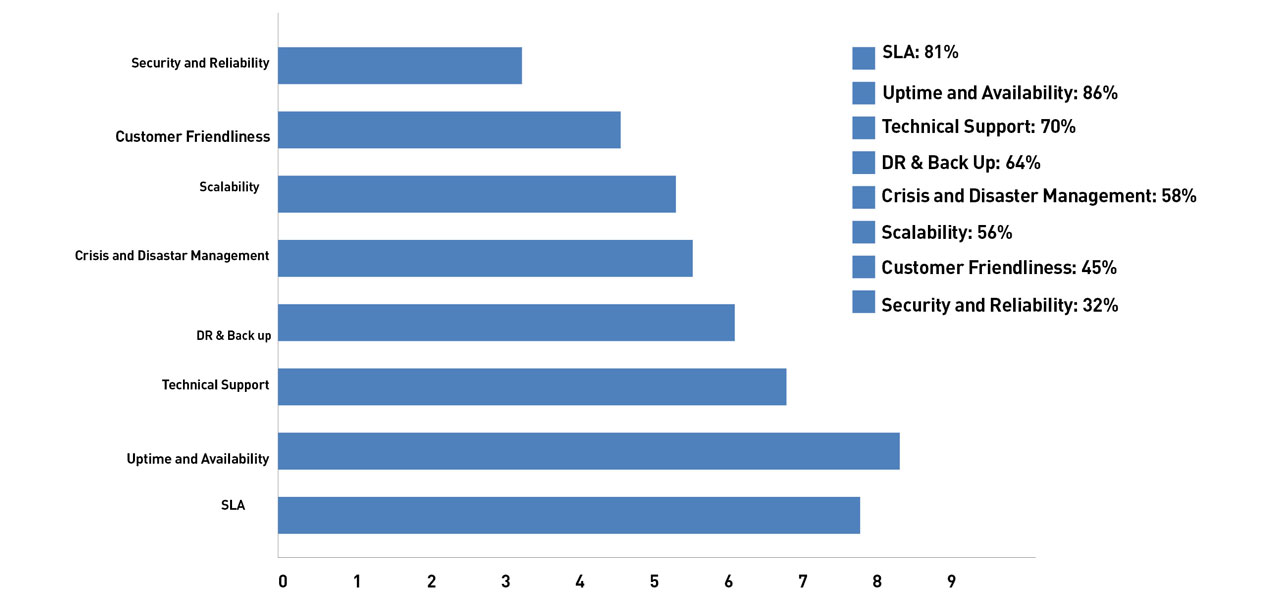 Security and Reliability

Customer Friendliness

Scalability

Crisis and Disastar Management

DR & Back up

Technical Support

Uptime and Availability

SLA

0 1 2 3 4 5 6 7 8 9

SLA: 81%

Uptime and Availability: 86%

Technical Support: 70%

DR & Back Up: 64%

Crisis and Disaster Management: 58%

Scalability: 56%

Customer Friendliness: 45%

Security and Reliability: 32%